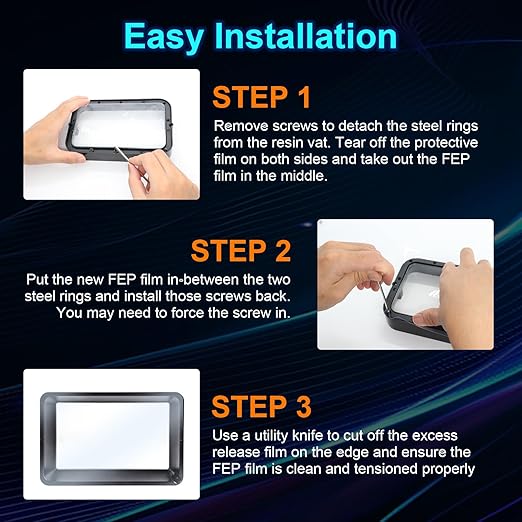 Easy Installation

STEP 1

Remove screws to detach the steel rings from the resin vat. Tear off the protective film on both sides and take out the FEP film in the middle.

STEP 2

Put the new FEP film in-between the two steel rings and install those screws back. You may need to force the screw in.

STEP 3

Use a utility knife to cut off the excess release film on the edge and ensure the FEP film is clean and tensioned properly