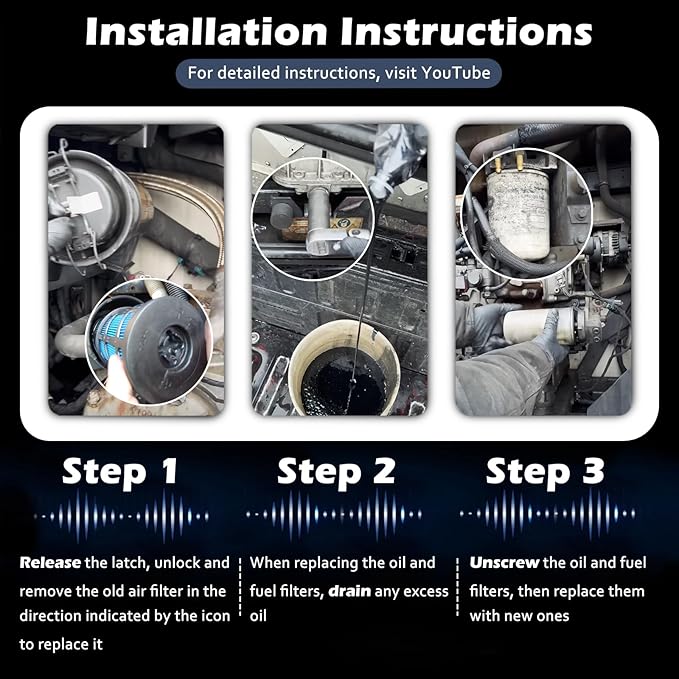 Installation Instructions

For detailed instructions, visit YouTube

Step 1

Release the latch, unlock and remove the old air filter in the direction indicated by the icon to replace it

Step 2

When replacing the oil and fuel filters, drain any excess oil

Step 3

Unscrew the oil and fuel filters, then replace them with new ones