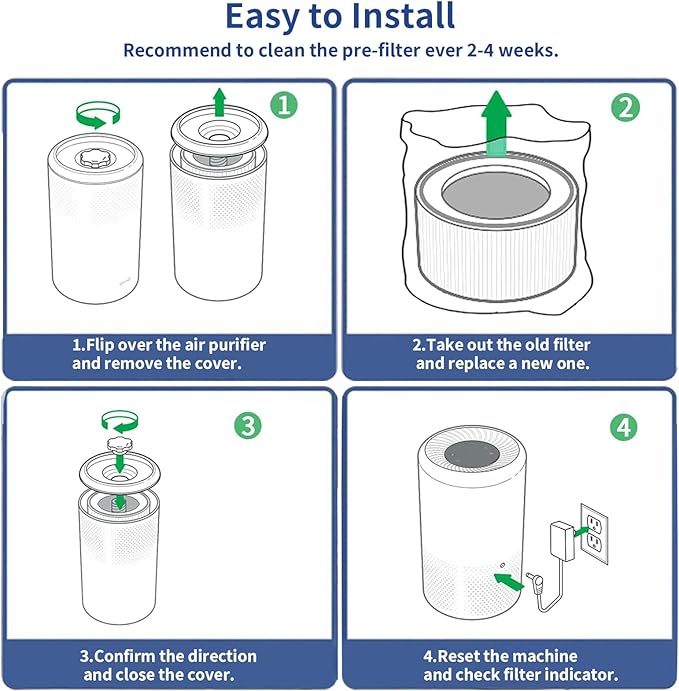 Easy to Install

Recommend to clean the pre-filter ever 2-4 weeks.

1

1.Flip over the air purifier and remove the cover.

2

2.Take out the old filter and replace a new one.

3

3.Confirm the direction and close the cover.

4

4.Reset the machine and check filter indicator.