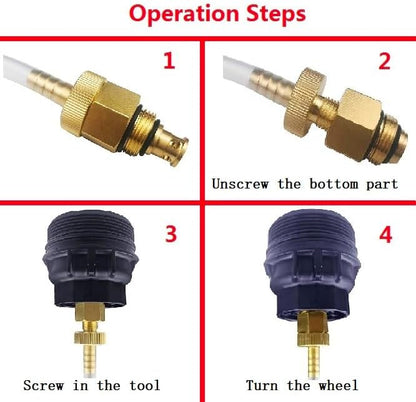 Operation Steps

1

2

Unscrew the bottom part

3

Screw in the tool

4

Turn the wheel