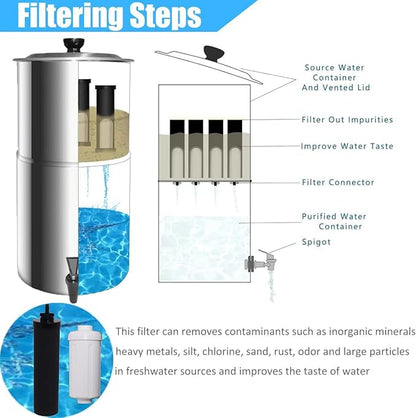 Filtering Steps

Source Water Container And Vented Lid

Filter Out Impurities

Improve Water Taste

Filter Connector

Purified Water Container

Spigot

This filter can removes contaminants such as inorganic minerals heavy metals, silt, chlorine, sand, rust, odor and large particles in freshwater sources and improves the taste of water