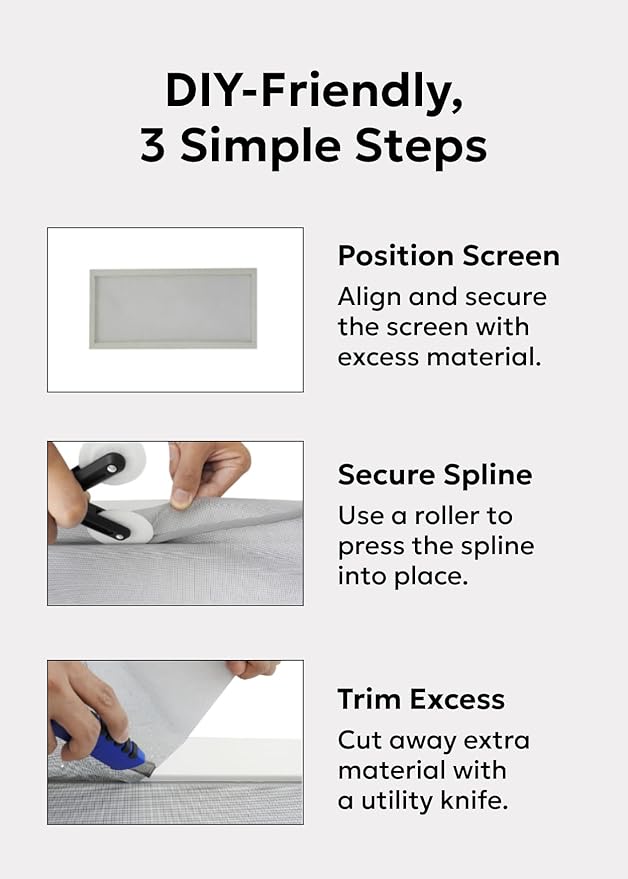 DIY-Friendly,
3 Simple Steps

Position Screen
Align and secure the screen with excess material.

Secure Spline
Use a roller to press the spline into place.

Trim Excess
Cut away extra material with a utility knife.