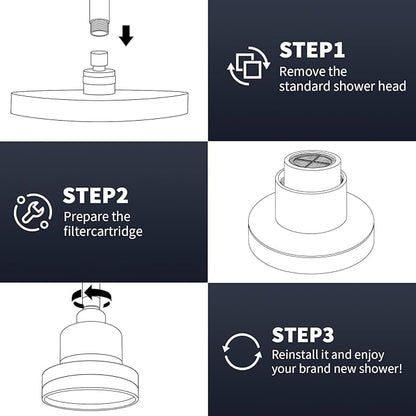 STEP1
Remove the standard shower head

STEP2
Prepare the filtercartridge

STEP3
Reinstall it and enjoy your brand new shower!