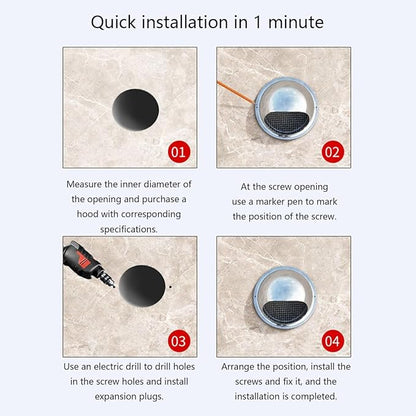 Quick installation in 1 minute

01

Measure the inner diameter of the opening and purchase a hood with corresponding specifications.

02

At the screw opening use a marker pen to mark the position of the screw.

03

Use an electric drill to drill holes in the screw holes and install expansion plugs.

04

Arrange the position, install the screws and fix it, and the installation is completed.