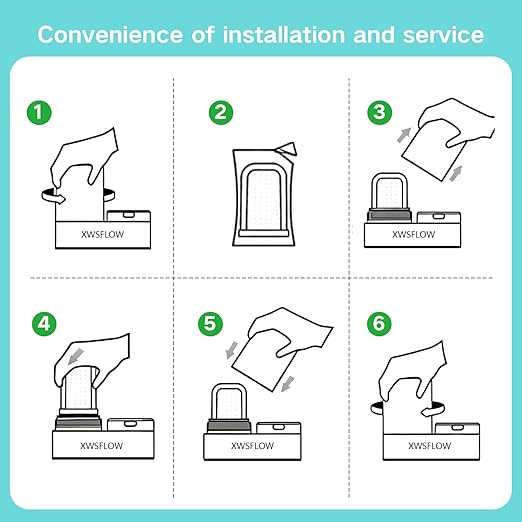 Convenience of installation and service

1

XWSFLOW

2

3

XWSFLOW

4

XWSFLOW

5

XWSFLOW

6

XWSFLOW