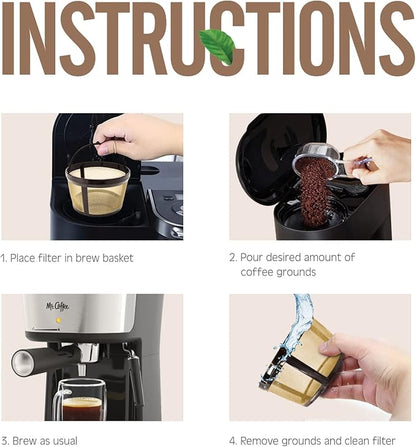 INSTRUCTIONS

1. Place filter in brew basket

2. Pour desired amount of coffee grounds

Mr. Coffee

3. Brew as usual

4. Remove grounds and clean filter