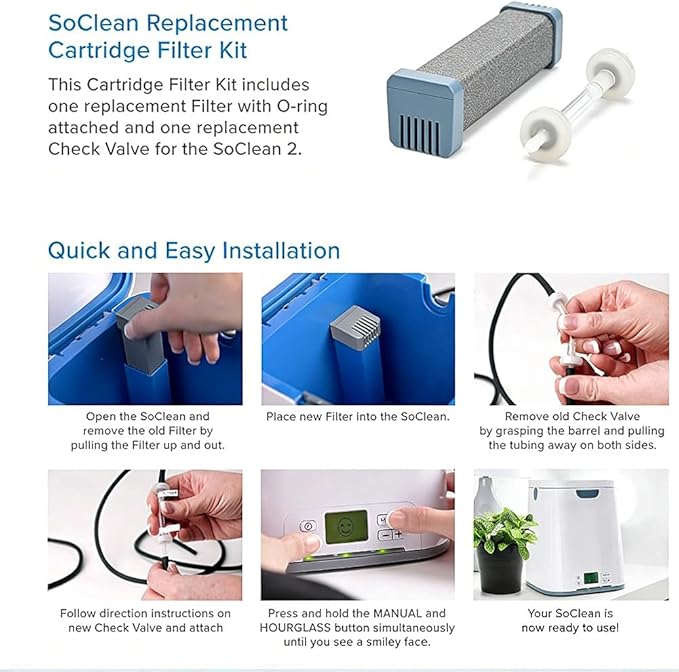 SoClean Replacement Cartridge Filter Kit

This Cartridge Filter Kit includes one replacement Filter with O-ring attached and one replacement Check Valve for the SoClean 2.

Quick and Easy Installation

Open the SoClean and remove the old Filter by pulling the Filter up and out.

Place new Filter into the SoClean.

Remove old Check Valve by grasping the barrel and pulling the tubing away on both sides.

Follow direction instructions on new Check Valve and attach

Press and hold the MANUAL and HOURGLASS button simultaneously until you see a smiley face.

Your SoClean is now ready to use!