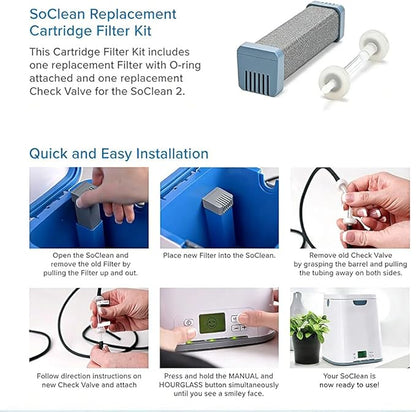 SoClean Replacement Cartridge Filter Kit

This Cartridge Filter Kit includes one replacement Filter with O-ring attached and one replacement Check Valve for the SoClean 2.

Quick and Easy Installation

Open the SoClean and remove the old Filter by pulling the Filter up and out.

Place new Filter into the SoClean.

Remove old Check Valve by grasping the barrel and pulling the tubing away on both sides.

Follow direction instructions on new Check Valve and attach

Press and hold the MANUAL and HOURGLASS button simultaneously until you see a smiley face.

Your SoClean is now ready to use!