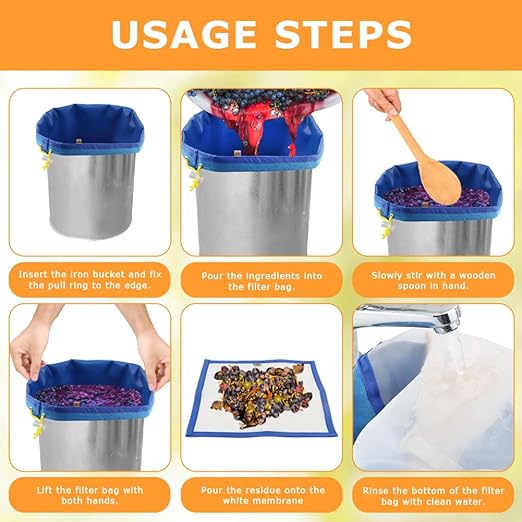 USAGE STEPS

Insert the iron bucket and fix the pull ring to the edge.

Pour the ingredients into the filter bag.

Slowly stir with a wooden spoon in hand.

Lift the filter bag with both hands.

Pour the residue onto the white membrane

Rinse the bottom of the filter bag with clean water.