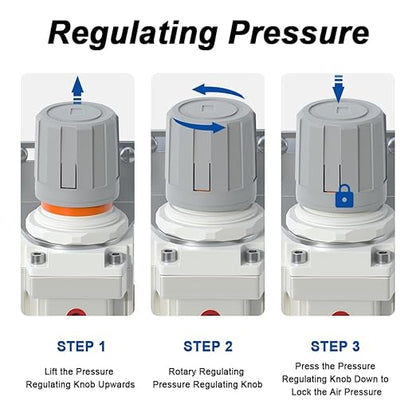 Regulating Pressure

STEP 1

Lift the Pressure Regulating Knob Upwards

STEP 2

Rotary Regulating Pressure Regulating Knob

STEP 3

Press the Pressure Regulating Knob Down to Lock the Air Pressure