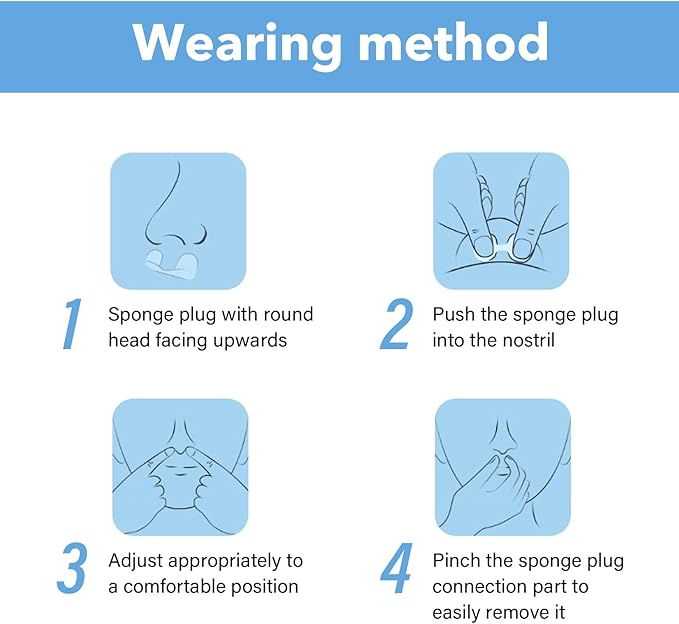 Wearing method

1 Sponge plug with round head facing upwards

2 Push the sponge plug into the nostril

3 Adjust appropriately to a comfortable position

4 Pinch the sponge plug connection part to easily remove it