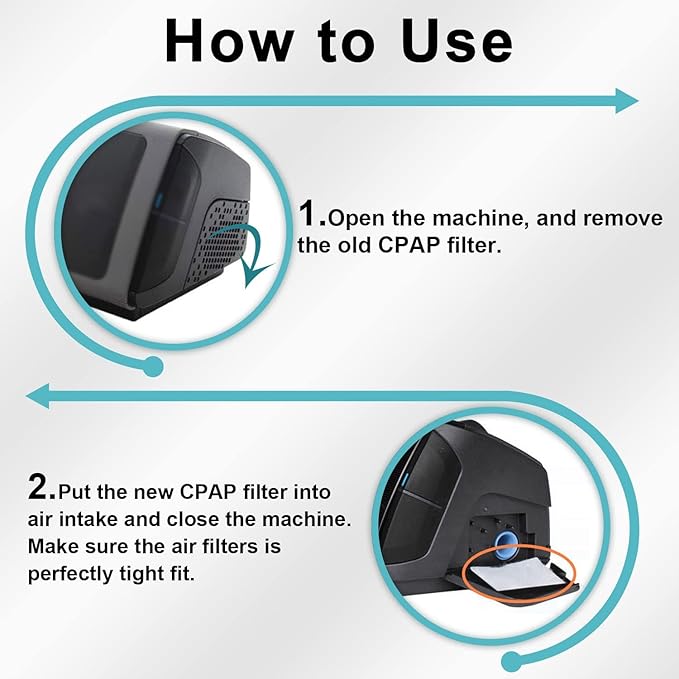 How to Use

1.Open the machine, and remove the old CPAP filter.

2.Put the new CPAP filter into air intake and close the machine. Make sure the air filters is perfectly tight fit.