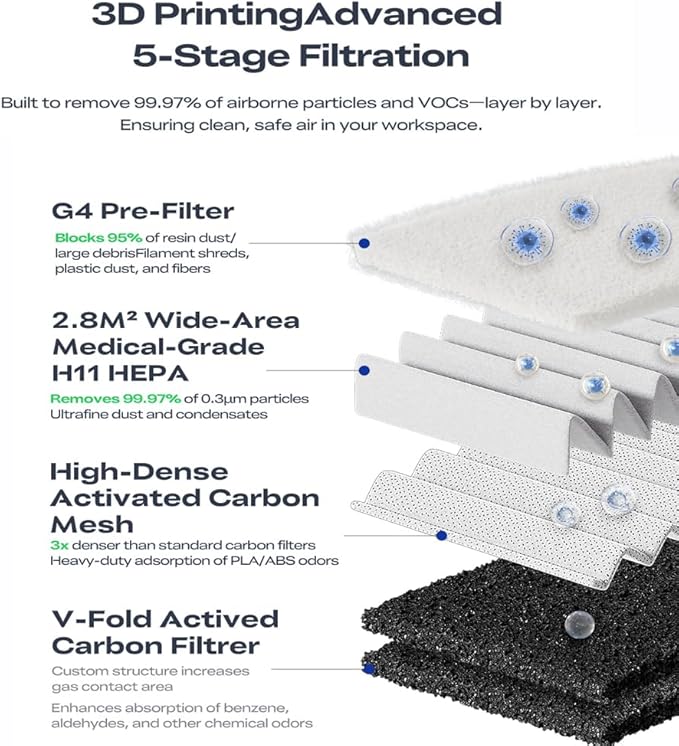 3D PrintingAdvanced
5-Stage Filtration

Built to remove 99.97% of airborne particles and VOCs—layer by layer. Ensuring clean, safe air in your workspace.

G4 Pre-Filter
Blocks 95% of resin dust/ large debrisFilament shreds, plastic dust, and fibers

2.8M² Wide-Area Medical-Grade H11 HEPA
Removes 99.97% of 0.3μm particles Ultrafine dust and condensates

High-Dense Activated Carbon Mesh
3x denser than standard carbon filters Heavy-duty adsorption of PLA/ABS odors

V-Fold Actived Carbon Filtrer
Custom structure increases gas contact area

Enhances absorption of benzene, aldehydes, and other chemical odors