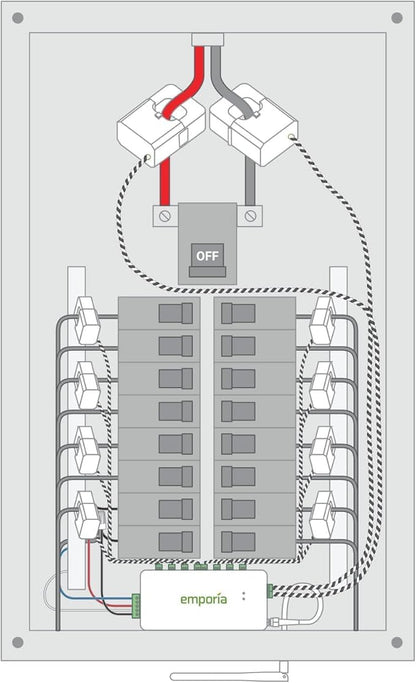 OFF

emporia