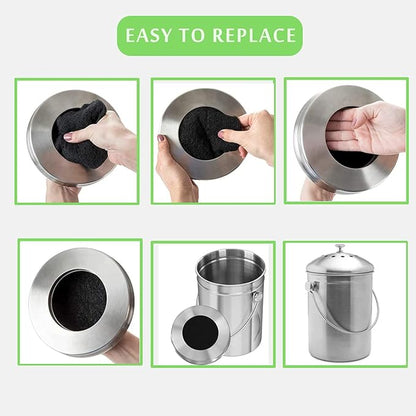 EASY TO REPLACE