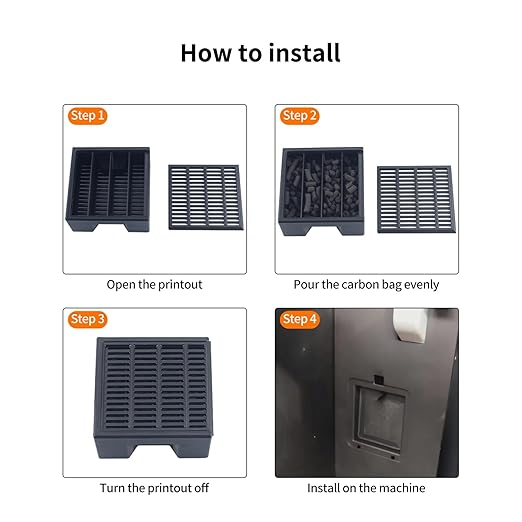 How to install

Step 1

Open the printout

Step 2

Pour the carbon bag evenly

Step 3

Turn the printout off

Step 4

Install on the machine