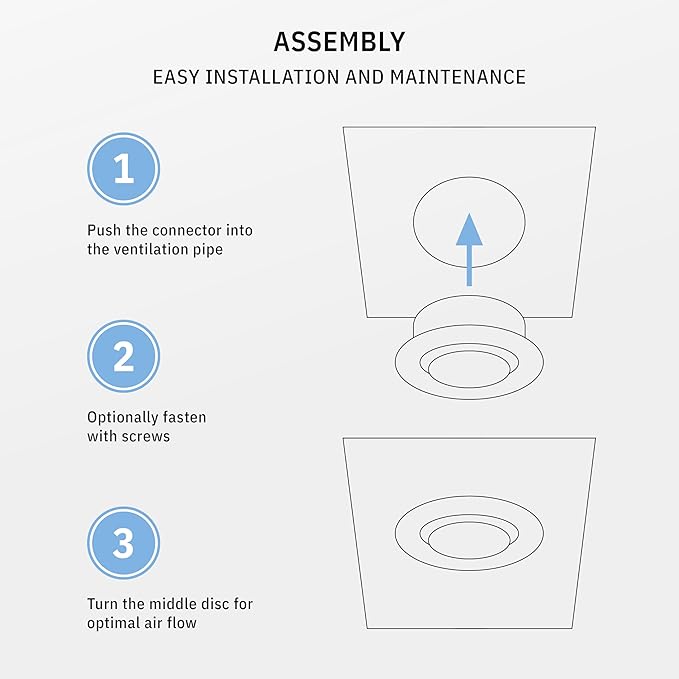 ASSEMBLY

EASY INSTALLATION AND MAINTENANCE

1

Push the connector into the ventilation pipe

2

Optionally fasten with screws

3

Turn the middle disc for optimal air flow