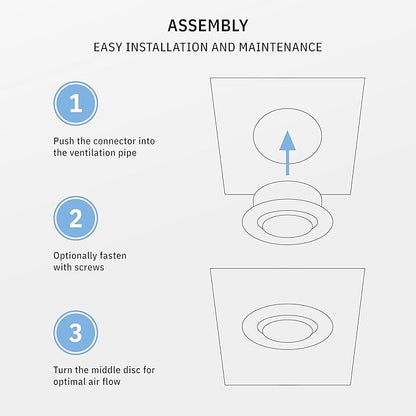 ASSEMBLY

EASY INSTALLATION AND MAINTENANCE

1

Push the connector into the ventilation pipe

2

Optionally fasten with screws

3

Turn the middle disc for optimal air flow