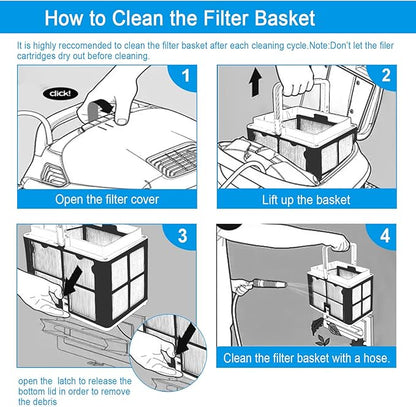 How to Clean the Filter Basket

It is highly reccomended to clean the filter basket after each cleaning cycle.Note:Don't let the filer cartridges dry out before cleaning.

1

click!

Open the filter cover

2

Lift up the basket

3

open the latch to release the bottom lid in order to remove the debris

4

Clean the filter basket with a hose.