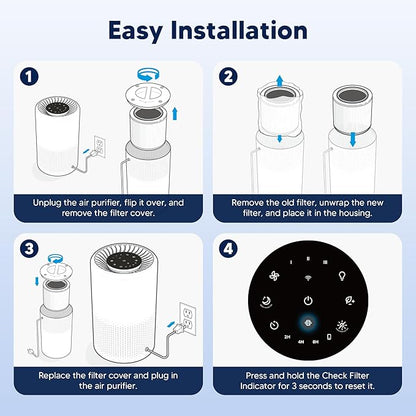 Easy Installation

1

Unplug the air purifier, flip it over, and remove the filter cover.

2

Remove the old filter, unwrap the new filter, and place it in the housing.

3

Replace the filter cover and plug in the air purifier.

4

2H 4H 8H

Press and hold the Check Filter Indicator for 3 seconds to reset it.