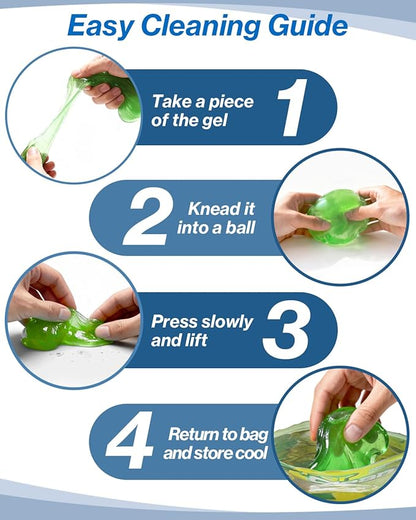 Easy Cleaning Guide

Take a piece of the gel 1

2 Knead it into a ball

Press slowly and lift 3

4 Return to bag and store cool