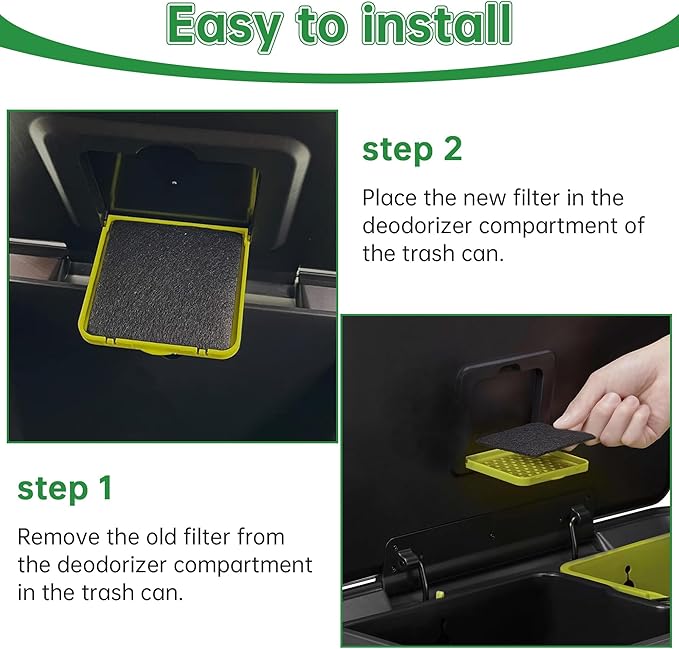 Easy to install

step 2

Place the new filter in the deodorizer compartment of the trash can.

step 1

Remove the old filter from the deodorizer compartment in the trash can.