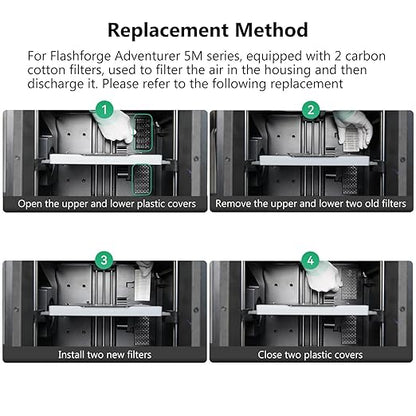 Replacement Method

For Flashforge Adventurer 5M series, equipped with 2 carbon cotton filters, used to filter the air in the housing and then discharge it. Please refer to the following replacement

1
Open the upper and lower plastic covers

2
Remove the upper and lower two old filters

3
Install two new filters

4
Close two plastic covers