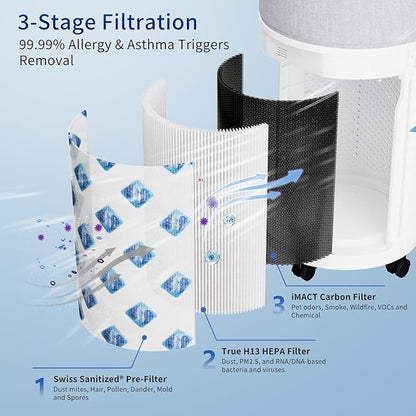 3-Stage Filtration
99.99% Allergy & Asthma Triggers Removal

3 iMACT Carbon Filter
Pet odors, Smoke, Wildfire, VOCs and Chemical

2 True H13 HEPA Filter
Dust, PM2.5, and RNA/DNA-based bacteria and viruses

1 Swiss Sanitized® Pre-Filter
Dust mites, Hair, Pollen, Dander, Mold and Spores