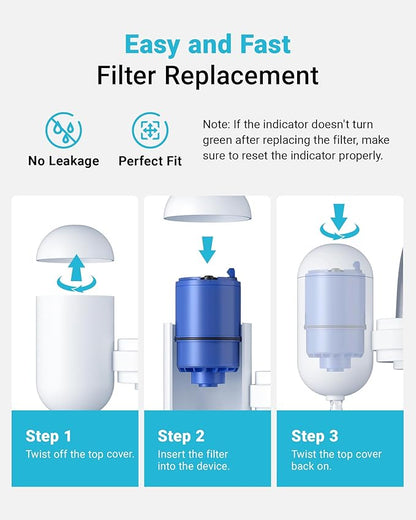 Easy and Fast
Filter Replacement

No Leakage

Perfect Fit

Note: If the indicator doesn't turn green after replacing the filter, make sure to reset the indicator properly.

Step 1
Twist off the top cover.

Step 2
Insert the filter into the device.

Step 3
Twist the top cover back on.