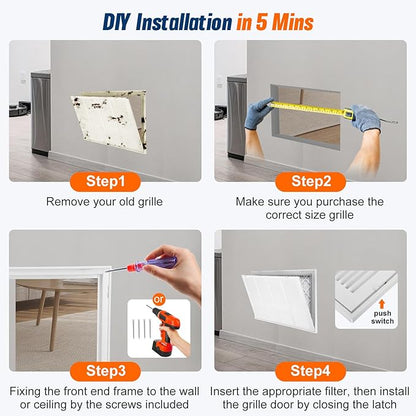 DIY Installation in 5 Mins

Step1

Remove your old grille

Step2

Make sure you purchase the correct size grille

or

Step3

Fixing the front end frame to the wall or ceiling by the screws included

push switch

Step4

Insert the appropriate filter, then install the grille door by closing the latch