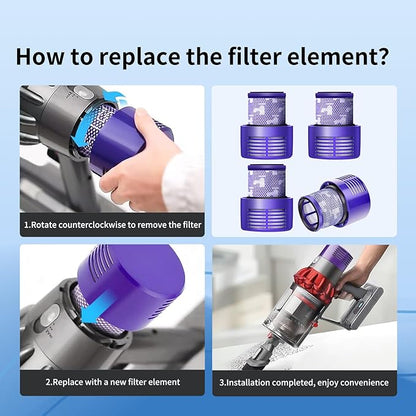 How to replace the filter element?

1.Rotate counterclockwise to remove the filter

2.Replace with a new filter element

3.Installation completed, enjoy convenience