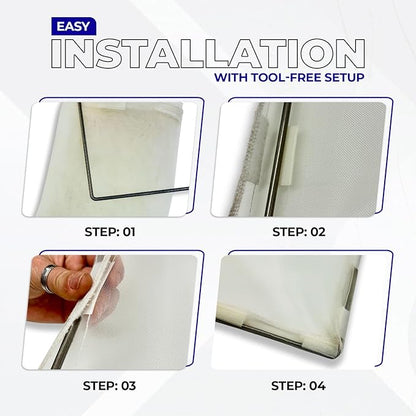 EASY
INSTALLATION
WITH TOOL-FREE SETUP

STEP: 01

STEP: 02

STEP: 03

STEP: 04