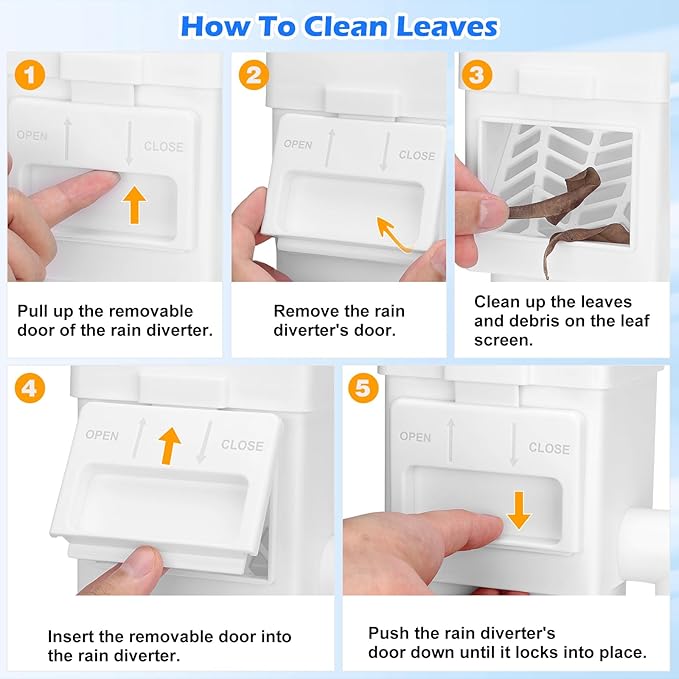 How To Clean Leaves

1
OPEN CLOSE
Pull up the removable door of the rain diverter.

2
OPEN CLOSE
Remove the rain diverter's door.

3
Clean up the leaves and debris on the leaf screen.

4
OPEN CLOSE
Insert the removable door into the rain diverter.

5
OPEN CLOSE
Push the rain diverter's door down until it locks into place.