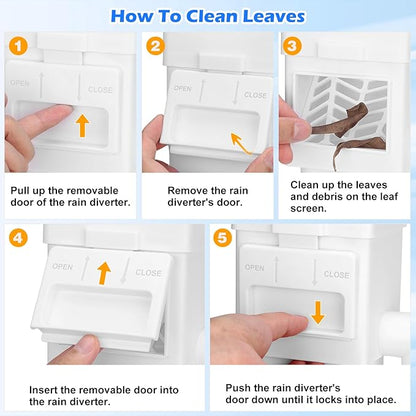 How To Clean Leaves

1

OPEN CLOSE

Pull up the removable door of the rain diverter.

2

OPEN CLOSE

Remove the rain diverter's door.

3

Clean up the leaves and debris on the leaf screen.

4

OPEN CLOSE

Insert the removable door into the rain diverter.

5

OPEN CLOSE

Push the rain diverter's door down until it locks into place.