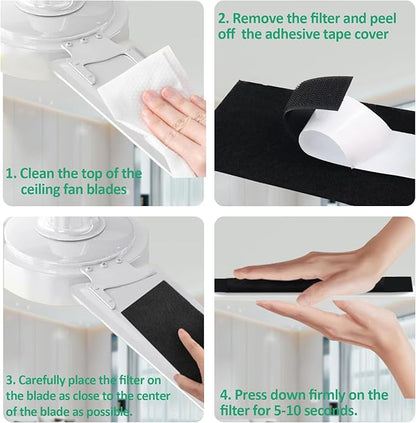 1. Clean the top of the ceiling fan blades

2. Remove the filter and peel off the adhesive tape cover

3. Carefully place the filter on the blade as close to the center of the blade as possible.

4. Press down firmly on the filter for 5-10 seconds.