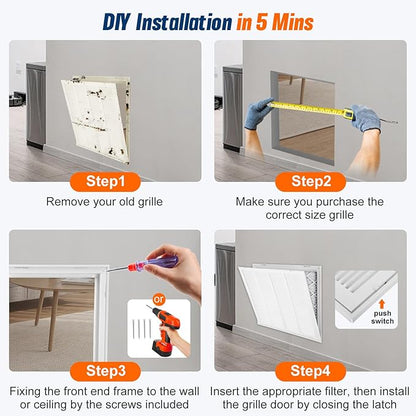 DIY Installation in 5 Mins

Step1

Remove your old grille

Step2

Make sure you purchase the correct size grille

or

Step3

Fixing the front end frame to the wall or ceiling by the screws included

push switch

Step4

Insert the appropriate filter, then install the grille door by closing the latch