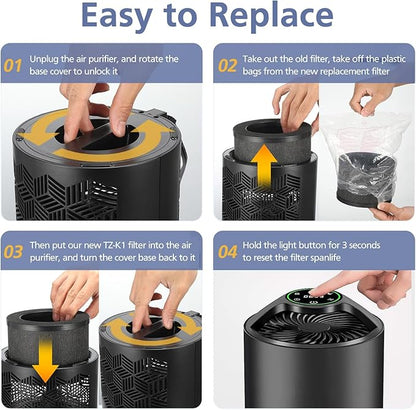 Easy to Replace

01 Unplug the air purifier, and rotate the base cover to unlock it

02 Take out the old filter, take off the plastic bags from the new replacement filter

03 Then put our new TZ-K1 filter into the air purifier, and turn the cover base back to it

04 Hold the light button for 3 seconds to reset the filter spanlife