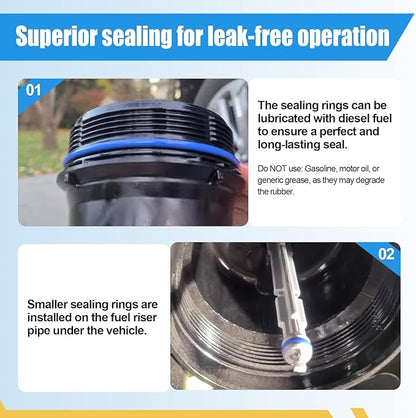 Superior sealing for leak-free operation

01

The sealing rings can be lubricated with diesel fuel to ensure a perfect and long-lasting seal.

Do NOT use: Gasoline, motor oil, or generic grease, as they may degrade the rubber.

Smaller sealing rings are installed on the fuel riser pipe under the vehicle.

02