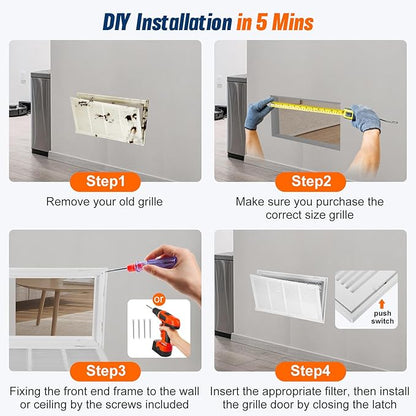 DIY Installation in 5 Mins

Step1

Remove your old grille

Step2

Make sure you purchase the correct size grille

or

Step3

Fixing the front end frame to the wall or ceiling by the screws included

push switch

Step4

Insert the appropriate filter, then install the grille door by closing the latch