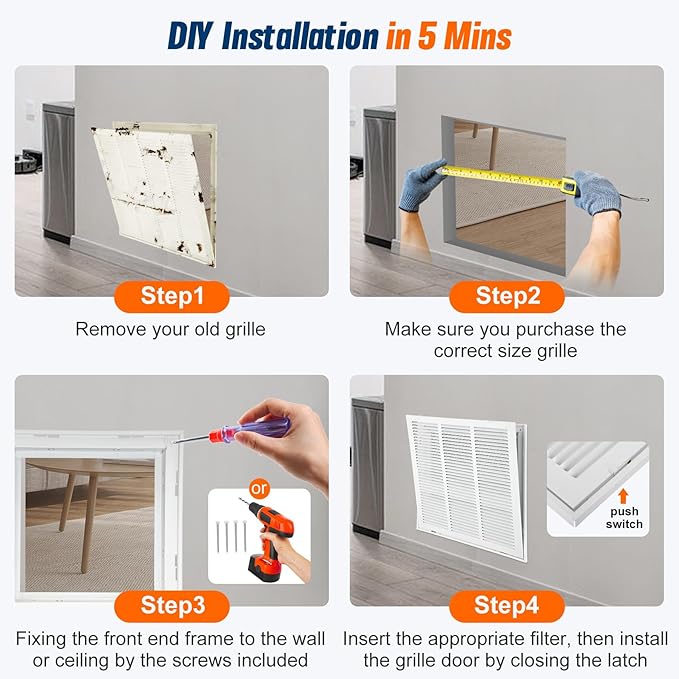 DIY Installation in 5 Mins

Step1

Remove your old grille

Step2

Make sure you purchase the correct size grille

or

Step3

Fixing the front end frame to the wall or ceiling by the screws included

push switch

Step4

Insert the appropriate filter, then install the grille door by closing the latch