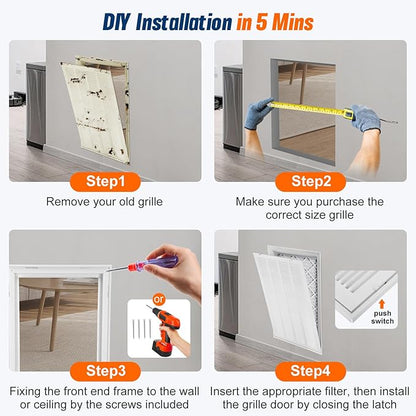 DIY Installation in 5 Mins

Step1
Remove your old grille

Step2
Make sure you purchase the correct size grille

or

Step3
Fixing the front end frame to the wall or ceiling by the screws included

push switch

Step4
Insert the appropriate filter, then install the grille door by closing the latch