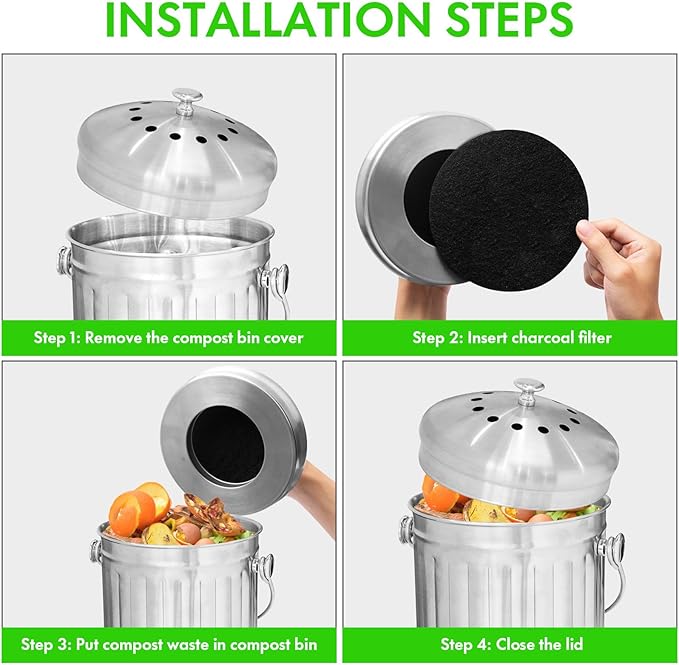 INSTALLATION STEPS

Step 1: Remove the compost bin cover

Step 2: Insert charcoal filter

Step 3: Put compost waste in compost bin

Step 4: Close the lid