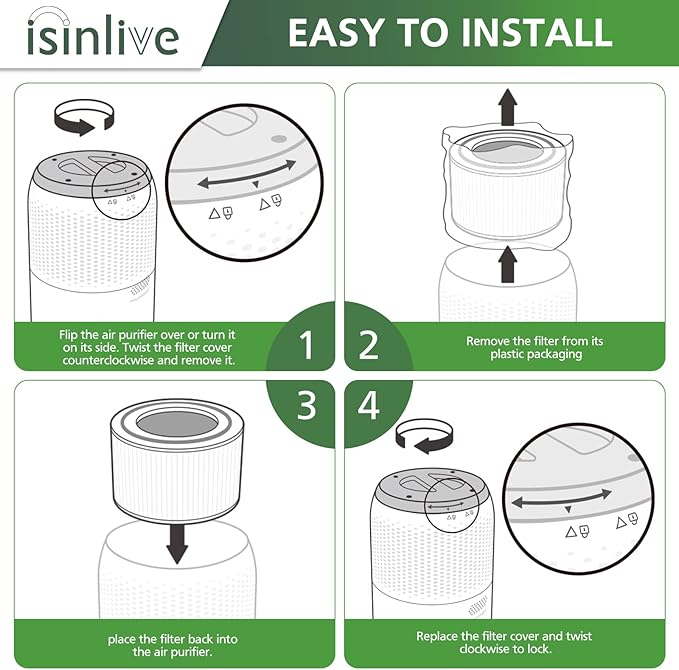 isinlive

EASY TO INSTALL

Flip the air purifier over or turn it on its side. Twist the filter cover counterclockwise and remove it.

1

2

Remove the filter from its plastic packaging

3

4

place the filter back into the air purifier.

Replace the filter cover and twist clockwise to lock.