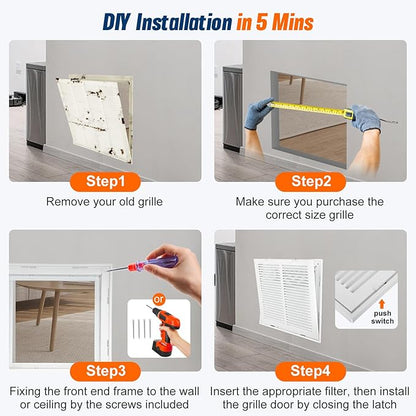 DIY Installation in 5 Mins

Step1

Remove your old grille

Step2

Make sure you purchase the correct size grille

or

Step3

Fixing the front end frame to the wall or ceiling by the screws included

push switch

Step4

Insert the appropriate filter, then install the grille door by closing the latch