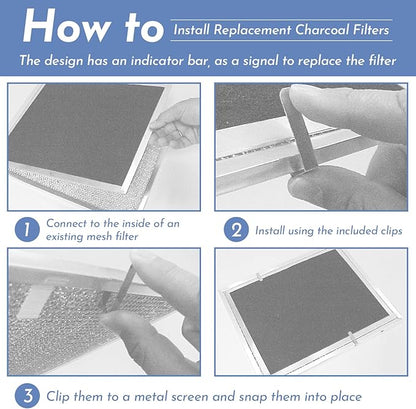 How to Install Replacement Charcoal Filters

The design has an indicator bar, as a signal to replace the filter

1 Connect to the inside of an existing mesh filter

2 Install using the included clips

3 Clip them to a metal screen and snap them into place