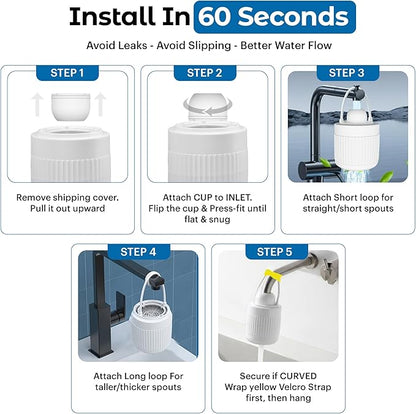 Install In 60 Seconds

Avoid Leaks - Avoid Slipping - Better Water Flow

STEP 1

Remove shipping cover. Pull it out upward

STEP 2

Attach CUP to INLET. Flip the cup & Press-fit until flat & snug

STEP 3

Attach Short loop for straight/short spouts

STEP 4

Attach Long loop For taller/thicker spouts

STEP 5

Secure if CURVED Wrap yellow Velcro Strap first, then hang