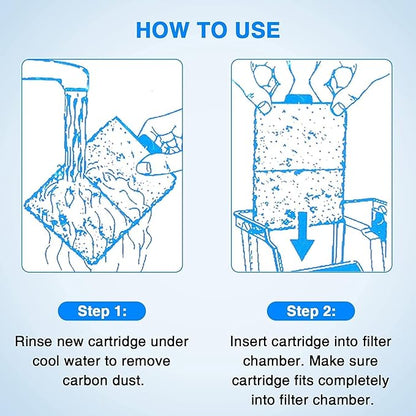 HOW TO USE

Step 1:

Rinse new cartridge under cool water to remove carbon dust.

Step 2:

Insert cartridge into filter chamber. Make sure cartridge fits completely into filter chamber.