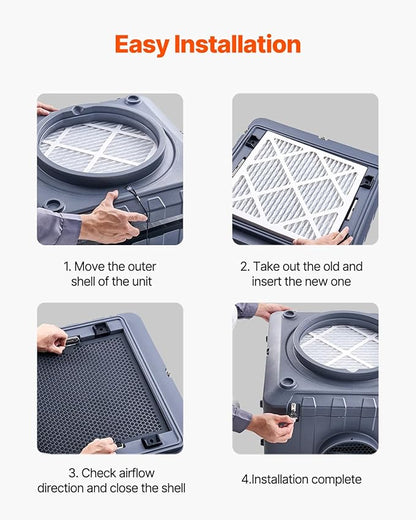 Easy Installation

1. Move the outer shell of the unit

2. Take out the old and insert the new one

3. Check airflow direction and close the shell

4.Installation complete