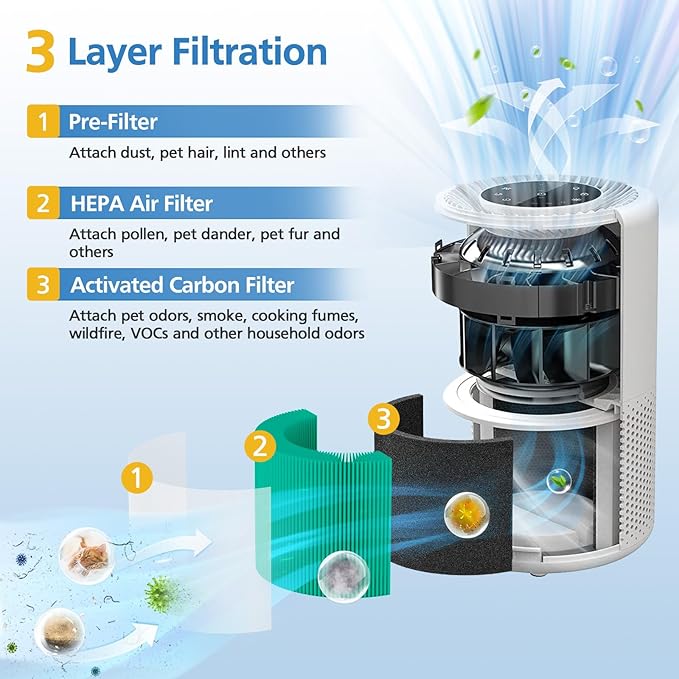 3 Layer Filtration

1 Pre-Filter

Attach dust, pet hair, lint and others

2 HEPA Air Filter

Attach pollen, pet dander, pet fur and others

3 Activated Carbon Filter

Attach pet odors, smoke, cooking fumes, wildfire, VOCs and other household odors

1

2

3