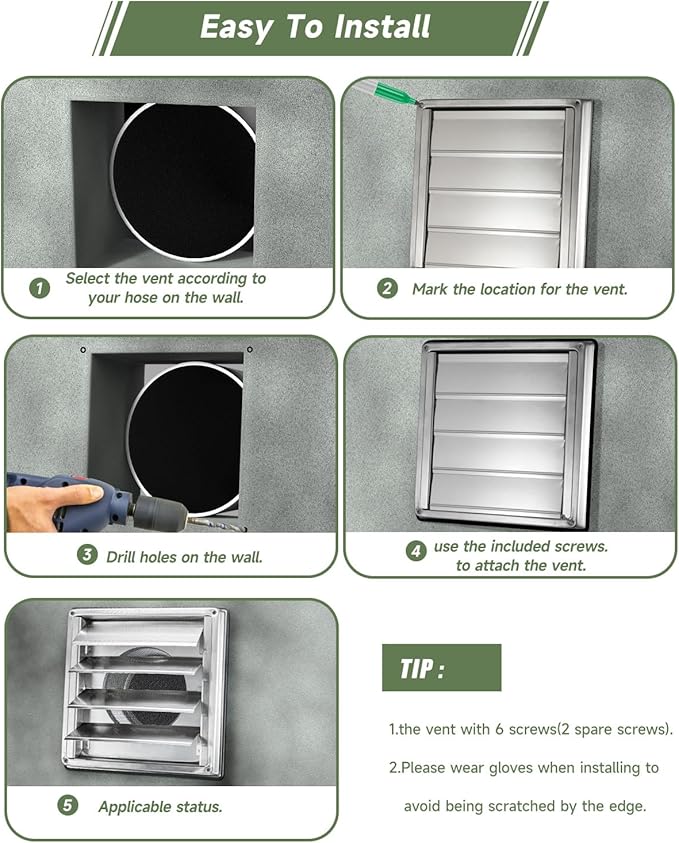 Easy To Install

1 Select the vent according to your hose on the wall.

2 Mark the location for the vent.

3 Drill holes on the wall.

4 use the included screws. to attach the vent.

5 Applicable status.

TIP :

1.the vent with 6 screws(2 spare screws).

2.Please wear gloves when installing to avoid being scratched by the edge.